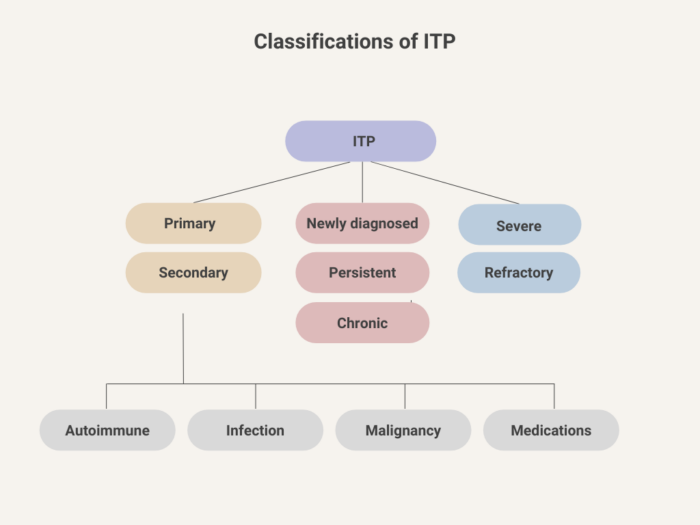 Classifications of ITP

ITP

Primary

Secondary

Newly diagnosed

Persistent

Chronic

Severe

Refractory

Autoimmune

Infection

Malignancy

Medications